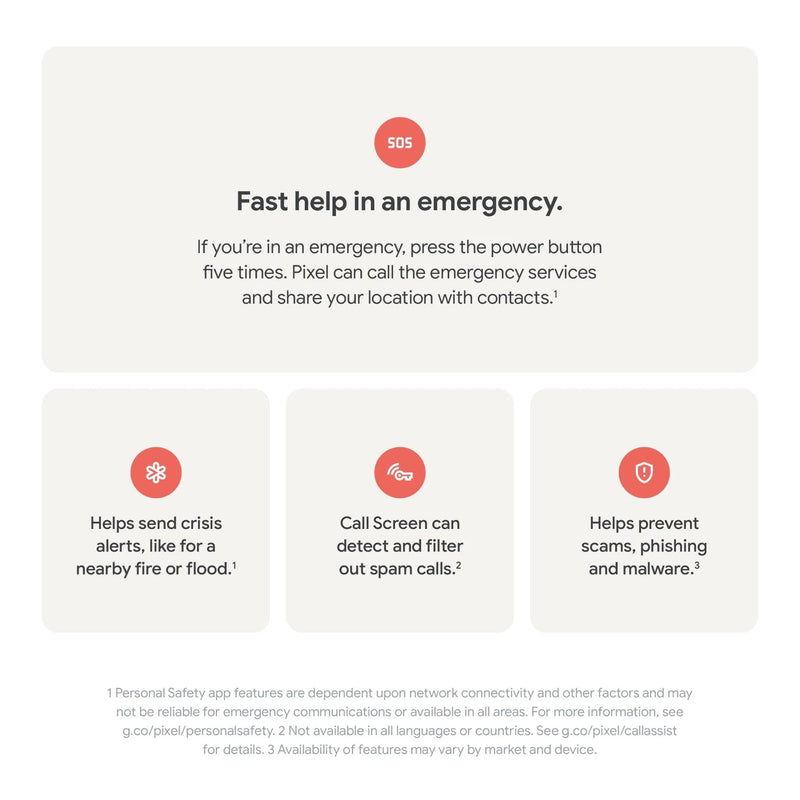 SOS

Fast help in an emergency.

If you're in an emergency, press the power button five times. Pixel can call the emergency services and share your location with contacts.$^1$

Helps send crisis alerts, like for a nearby fire or flood.$^1$

Call Screen can detect and filter out spam calls.$^2$

Helps prevent scams, phishing and malware.$^3$

1 Personal Safety app features are dependent upon network connectivity and other factors and may not be reliable for emergency communications or available in all areas. For more information, see g.co/pixel/personalsafety. 2 Not available in all languages or countries. See g.co/pixel/callassist for details. 3 Availability of features may vary by market and device.